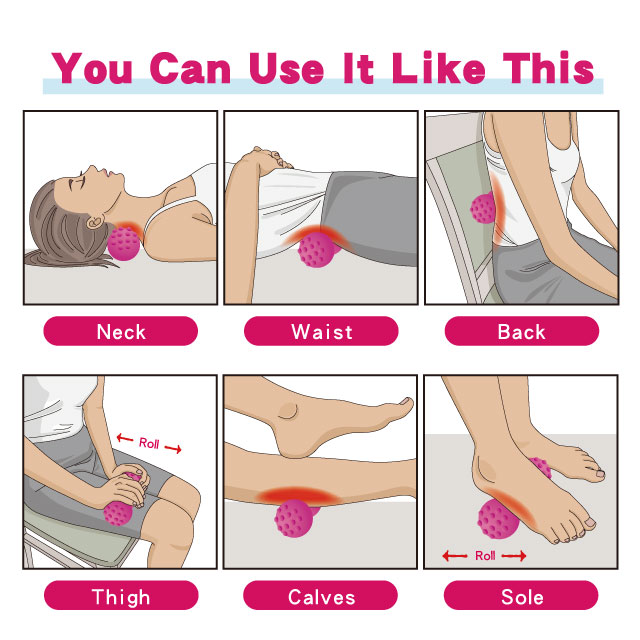 You Can Use It Like This

Neck

Waist

Back

Roll

Thigh

Calves

Roll

Sole