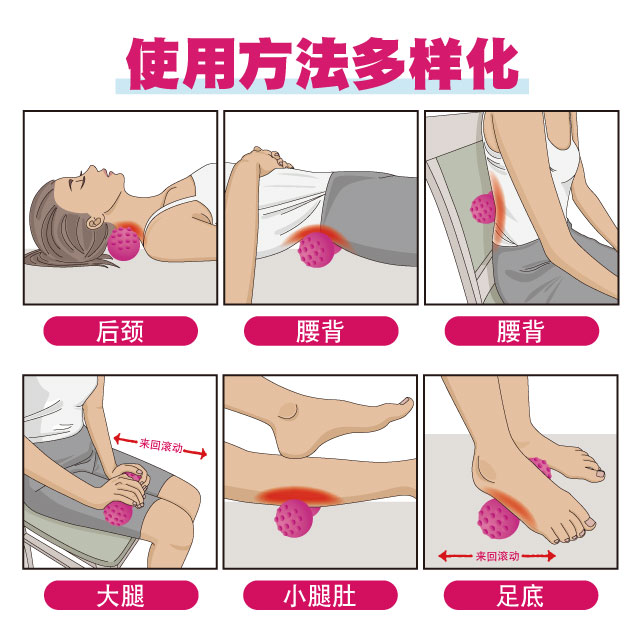 使用方法多样化

后颈

腰背

腰背

来回滚动

大腿

小腿肚

来回滚动

足底