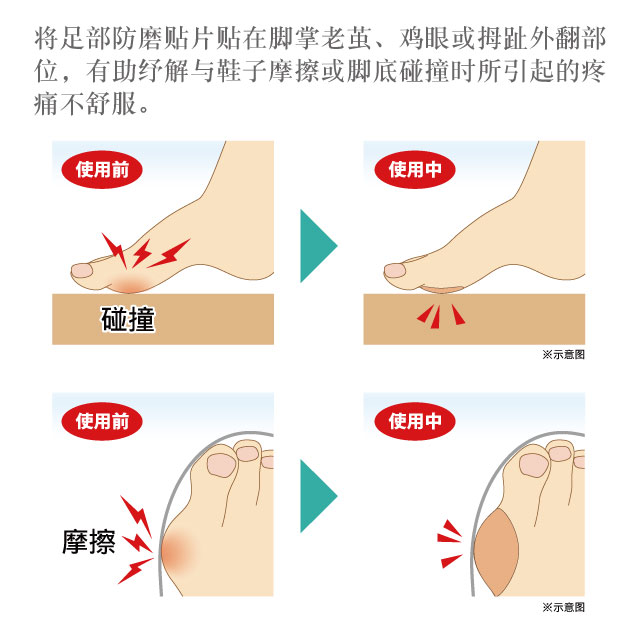 将足部防磨贴片贴在脚掌老茧、鸡眼或拇趾外翻部位，有助纾解与鞋子摩擦或脚底碰撞时所引起的疼痛不舒服。

使用前

碰撞

使用中

※示意图

使用前

摩擦

使用中

※示意图